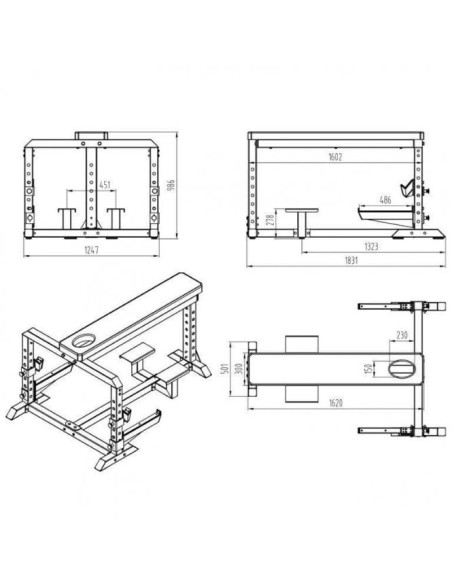 451
986
1247
1602
486
278
1323
1831
230
501
300
150
1620