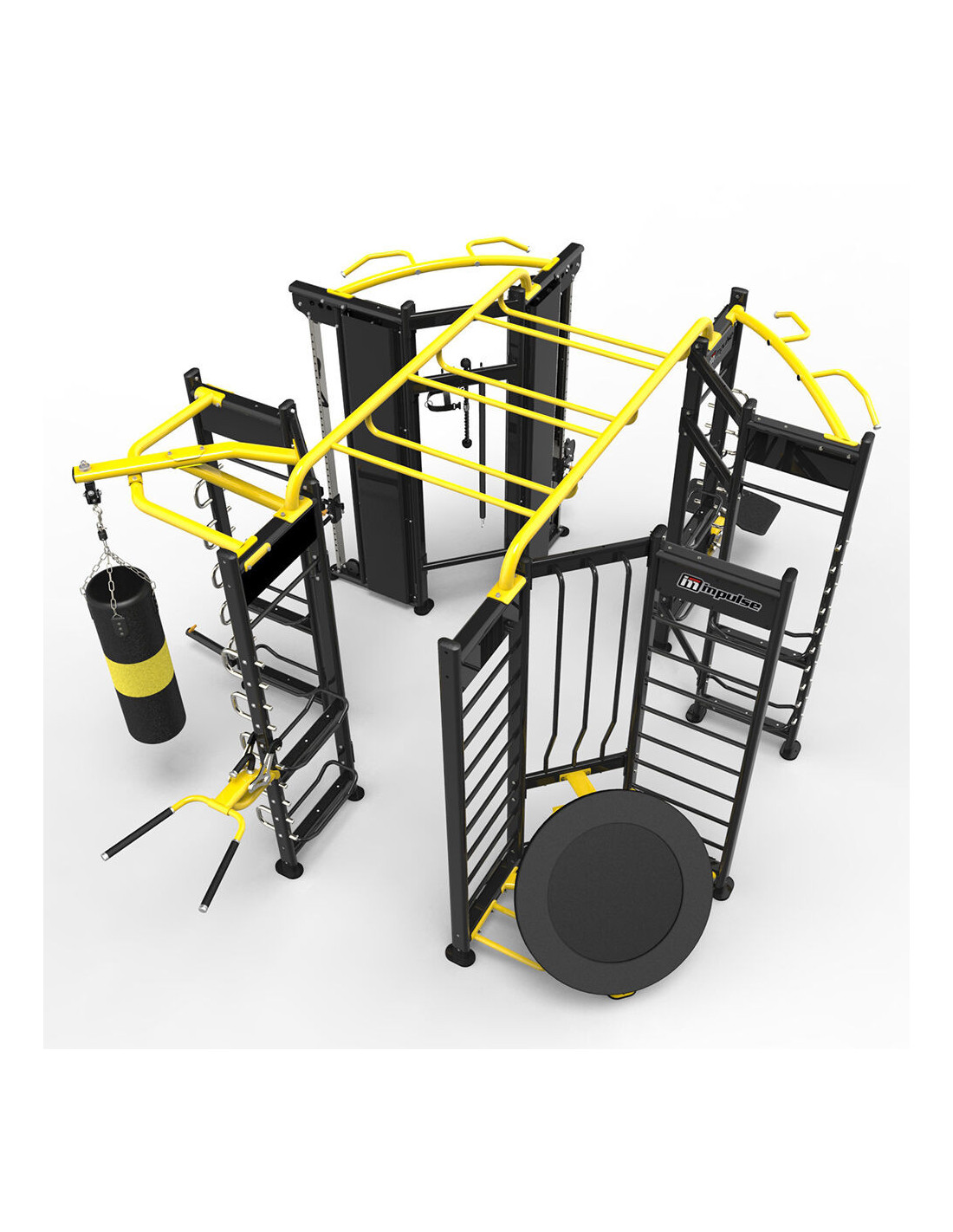 impulse